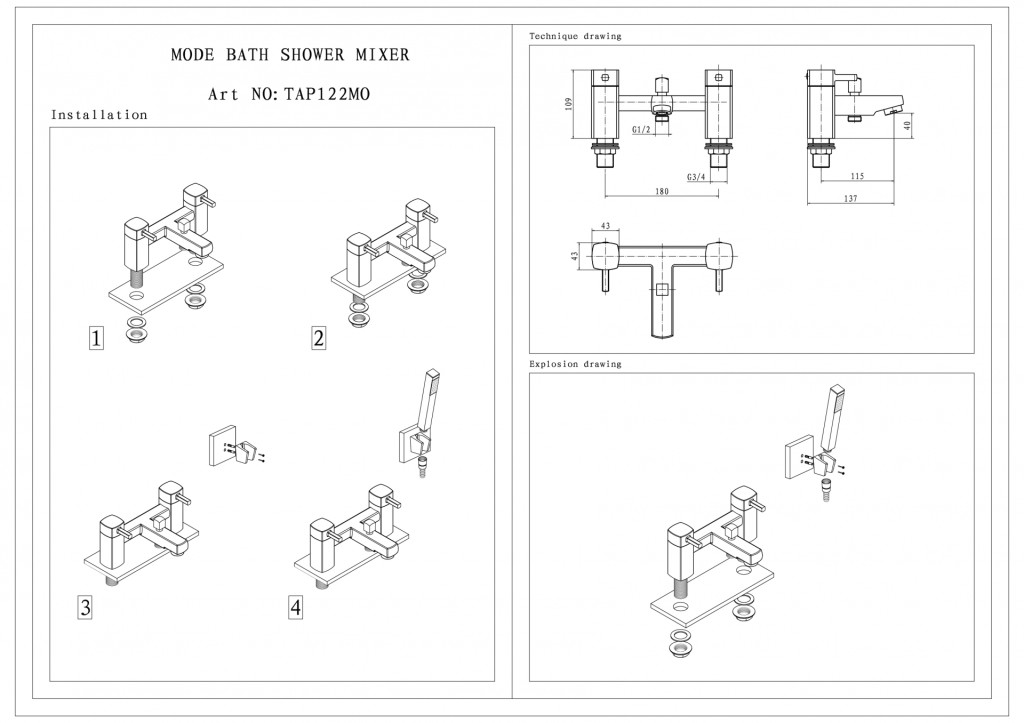 MODE BATH SHOWER MIXER

Art NO: TAP122MO

Installation

1

2

3

4

Technique drawing

109

G1/2

G3/4

180

40

115

137

43

43

Explosion drawing