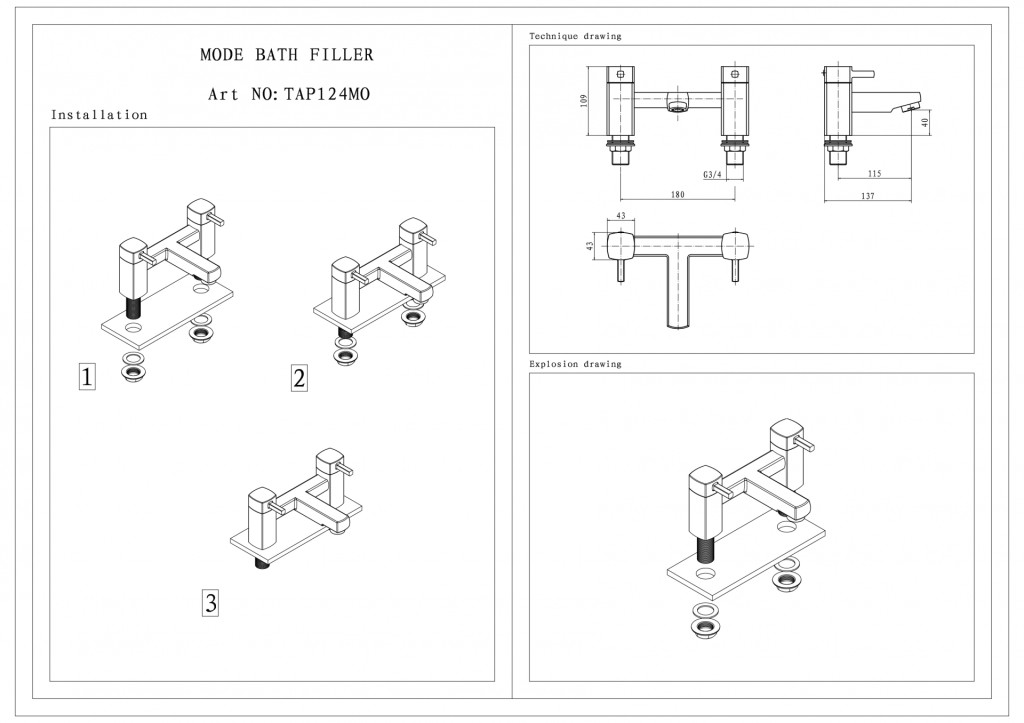 MODE BATH FILLER

Art NO: TAP124MO

Installation

1

2

3

Technique drawing

109

G3/4

180

40

115

137

43

43

Explosion drawing